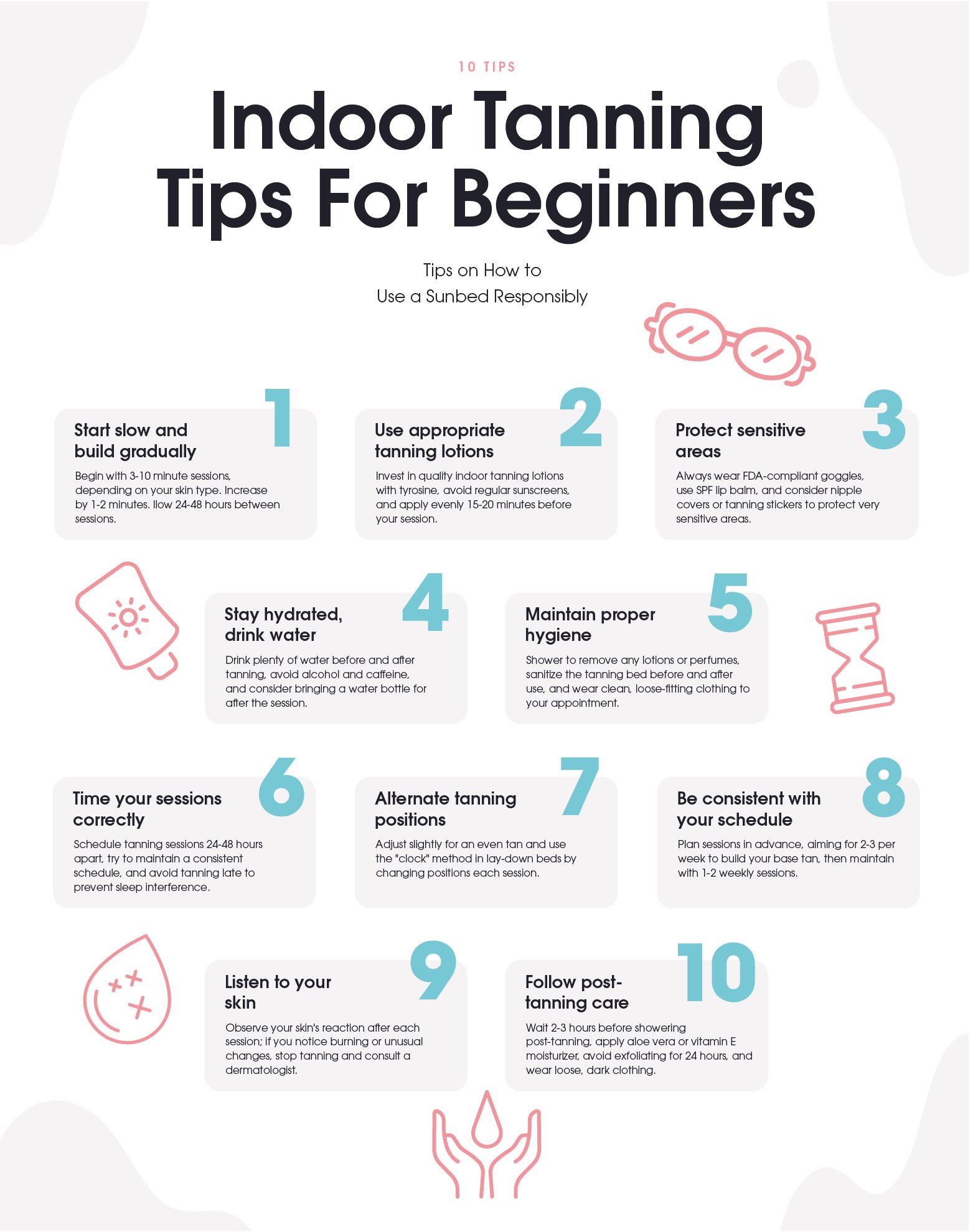 10 TIPS

Indoor Tanning Tips For Beginners

Tips on How to Use a Sunbed Responsibly

1

Start slow and build gradually

Begin with 3-10 minute sessions, depending on your skin type. Increase by 1-2 minutes. llow 24-48 hours between sessions.

2

Use appropriate tanning lotions

Invest in quality indoor tanning lotions with tyrosine, avoid regular sunscreens, and apply evenly 15-20 minutes before your session.

3

Protect sensitive areas

Always wear FDA-compliant goggles, use SPF lip balm, and consider nipple covers or tanning stickers to protect very sensitive areas.

4

Stay hydrated, drink water

Drink plenty of water before and after tanning, avoid alcohol and caffeine, and consider bringing a water bottle for after the session.

5

Maintain proper hygiene

Shower to remove any lotions or perfumes, sanitize the tanning bed before and after use, and wear clean, loose-fitting clothing to your appointment.

6

Time your sessions correctly

Schedule tanning sessions 24-48 hours apart, try to maintain a consistent schedule, and avoid tanning late to prevent sleep interference.

7

Alternate tanning positions

Adjust slightly for an even tan and use the "clock" method in lay-down beds by changing positions each session.

8

Be consistent with your schedule

Plan sessions in advance, aiming for 2-3 per week to build your base tan, then maintain with 1-2 weekly sessions.

9

Listen to your skin

Observe your skin's reaction after each session; if you notice burning or unusual changes, stop tanning and consult a dermatologist.

10

Follow post-tanning care

Wait 2-3 hours before showering post-tanning, apply aloe vera or vitamin E moisturizer, avoid exfoliating for 24 hours, and wear loose, dark clothing.